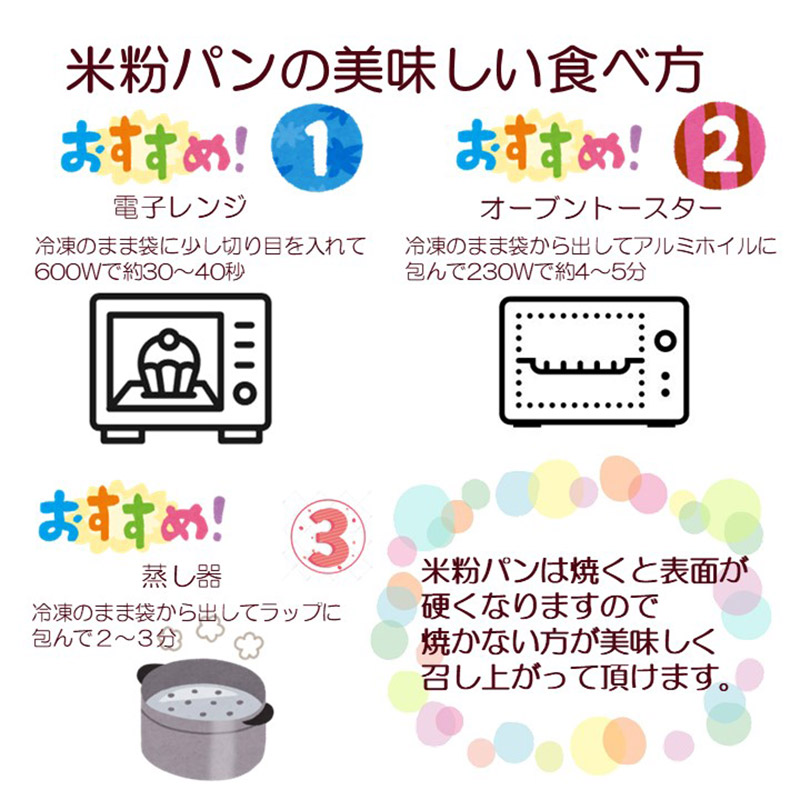 米粉パンの美味しい食べ方

おすすめ! 1

電子レンジ

冷凍のまま袋に少し切り目を入れて600Wで約30～40秒

おすすめ! 2

オーブントースター

冷凍のまま袋から出してアルミホイルに包んで230Wで約4～5分

おすすめ! 3

蒸し器

冷凍のまま袋から出してラップに包んで2～3分

米粉パンは焼くと表面が硬くなりますので焼かない方が美味しく召し上がって頂けます。